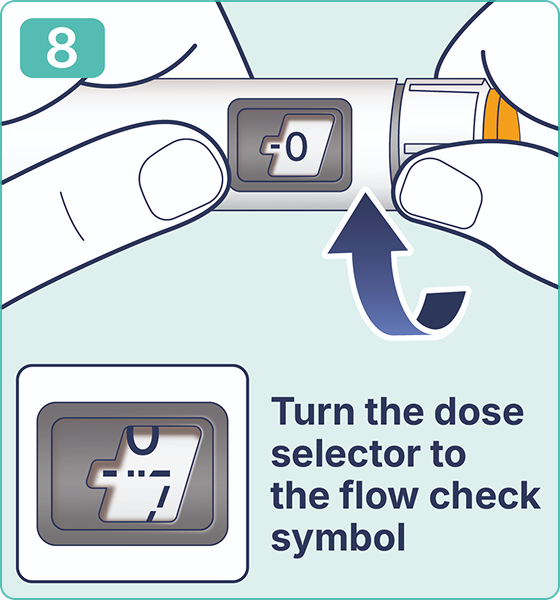 8

-0

Turn the dose selector to the flow check symbol